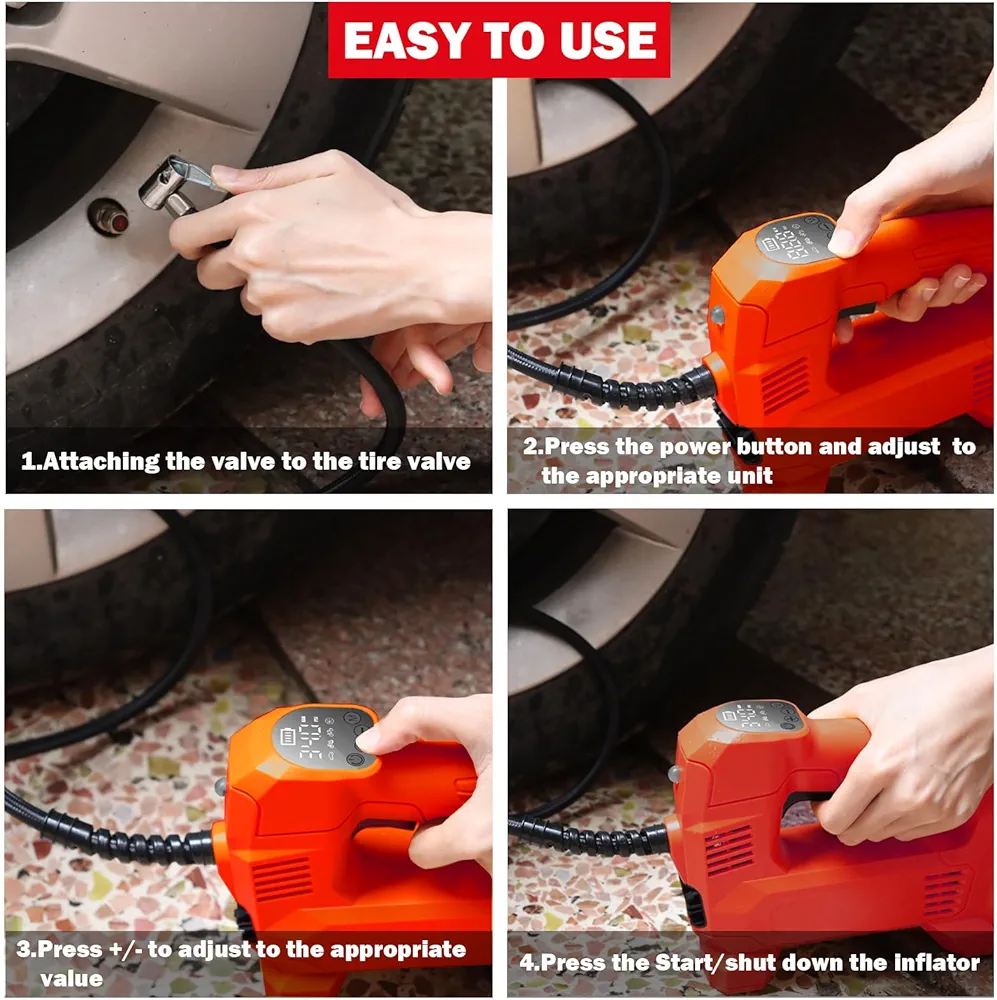 EASY TO USE

1.Attaching the valve to the tire valve

2.Press the power button and adjust to the appropriate unit

3.Press +/- to adjust to the appropriate value

4.Press the Start/shut down the Inflator