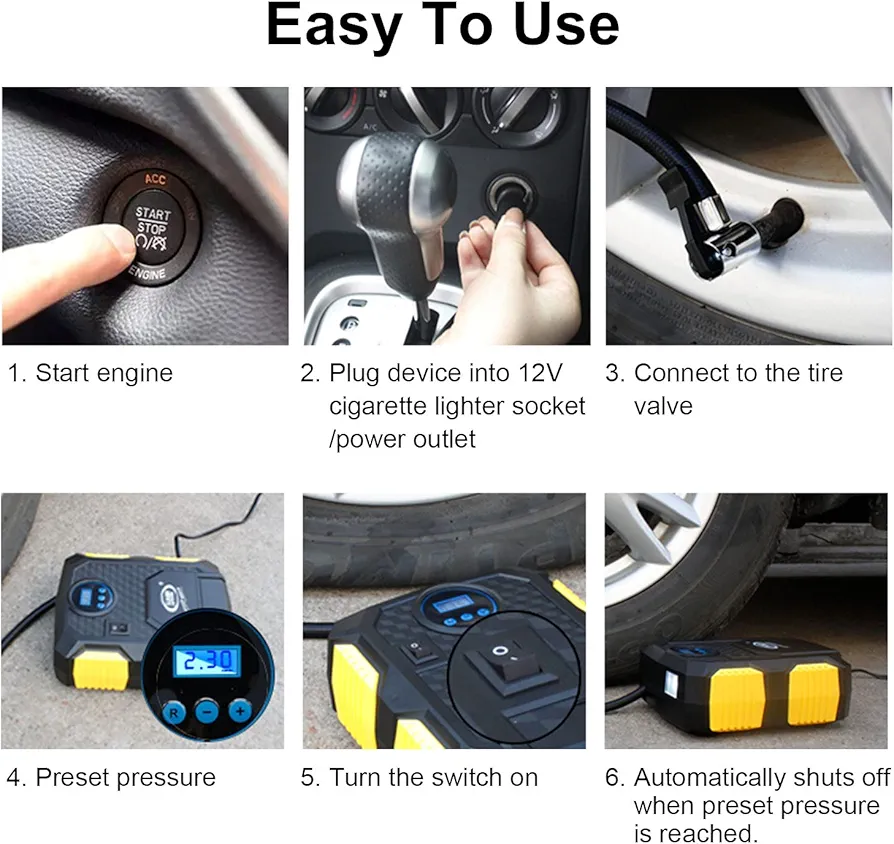 Easy To Use

ACC
START
STOP
ENGINE

A/C

1. Start engine

2. Plug device into 12V cigarette lighter socket /power outlet

3. Connect to the tire valve

2.30
R
−
+

4. Preset pressure

5. Turn the switch on

6. Automatically shuts off when preset pressure is reached.