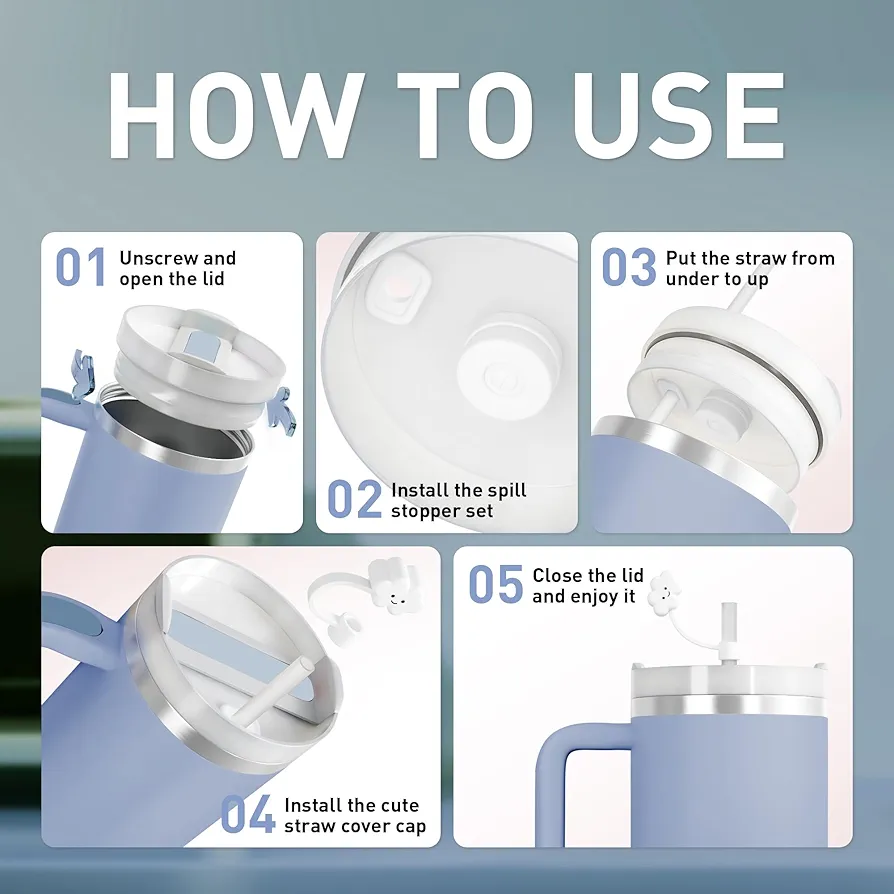 HOW TO USE

01 Unscrew and open the lid

02 Install the spill stopper set

03 Put the straw from under to up

04 Install the cute straw cover cap

05 Close the lid and enjoy it