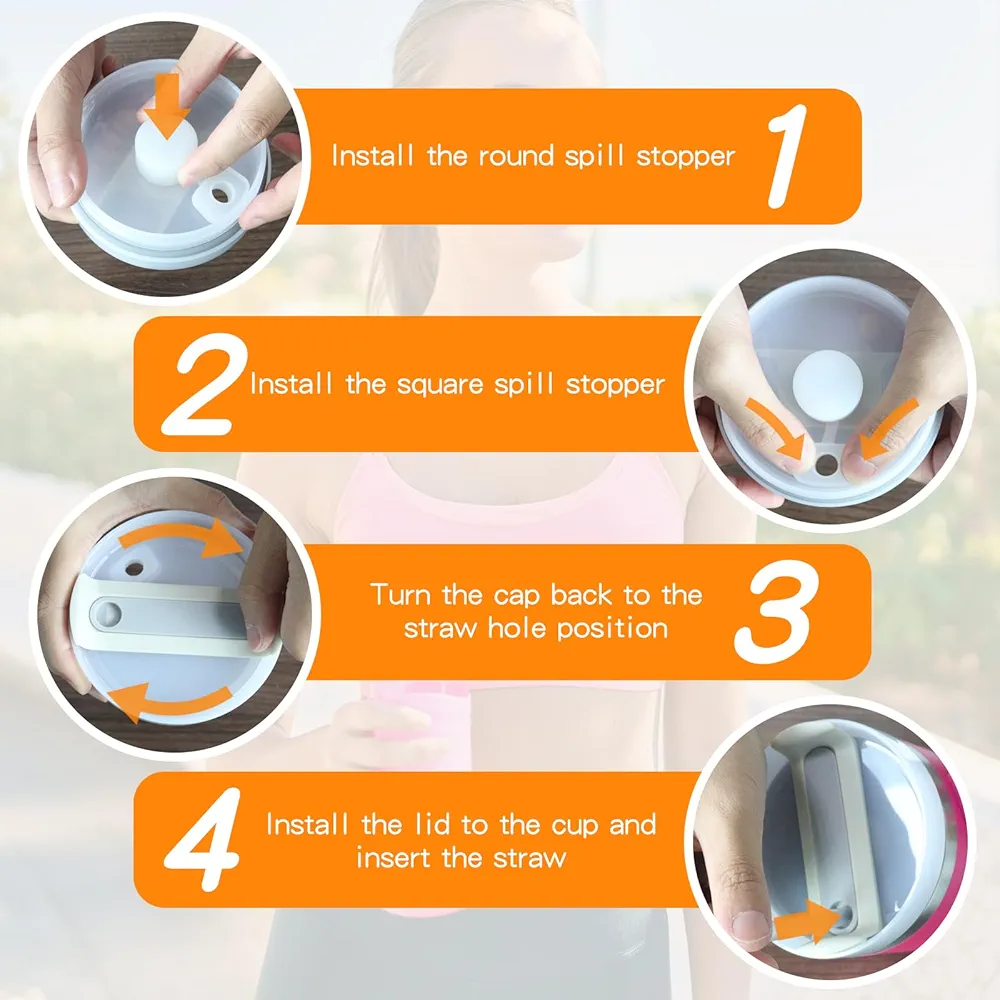 Install the round spill stopper 1

2 Install the square spill stopper

Turn the cap back to the straw hole position 3

4 Install the lid to the cup and insert the straw