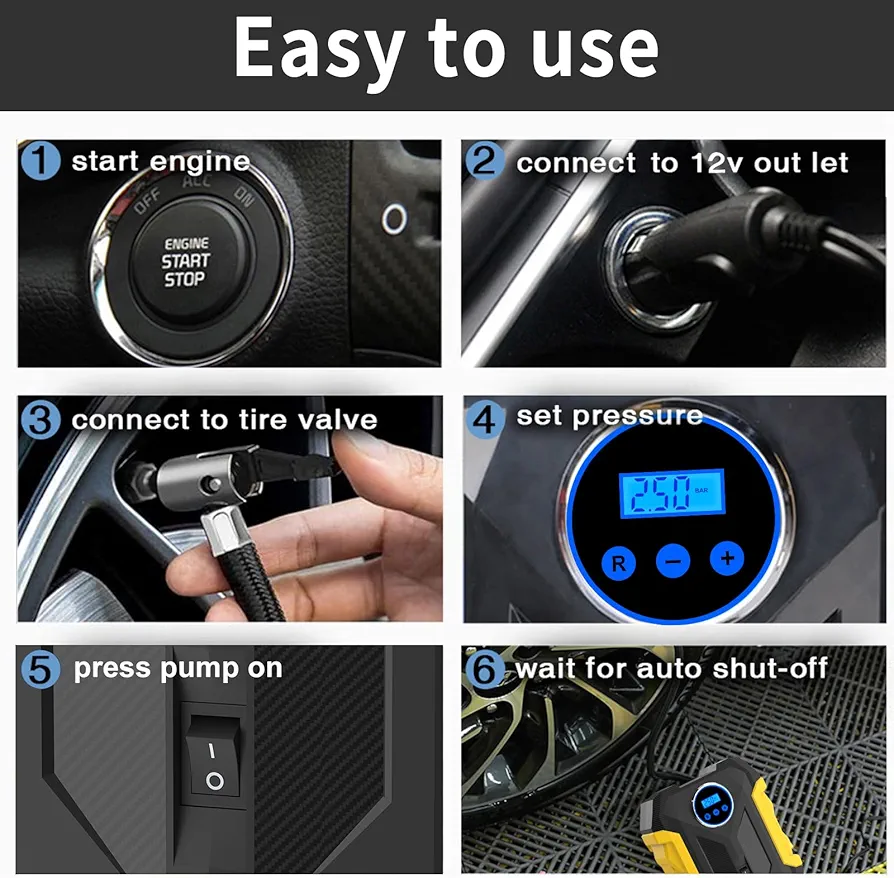 Easy to use

1 start engine

OFF ACC ON

ENGINE
START
STOP

2 connect to 12v out let

3 connect to tire valve

4 set pressure

2.50 BAR

R − +

5 press pump on

I
O

6 wait for auto shut-off