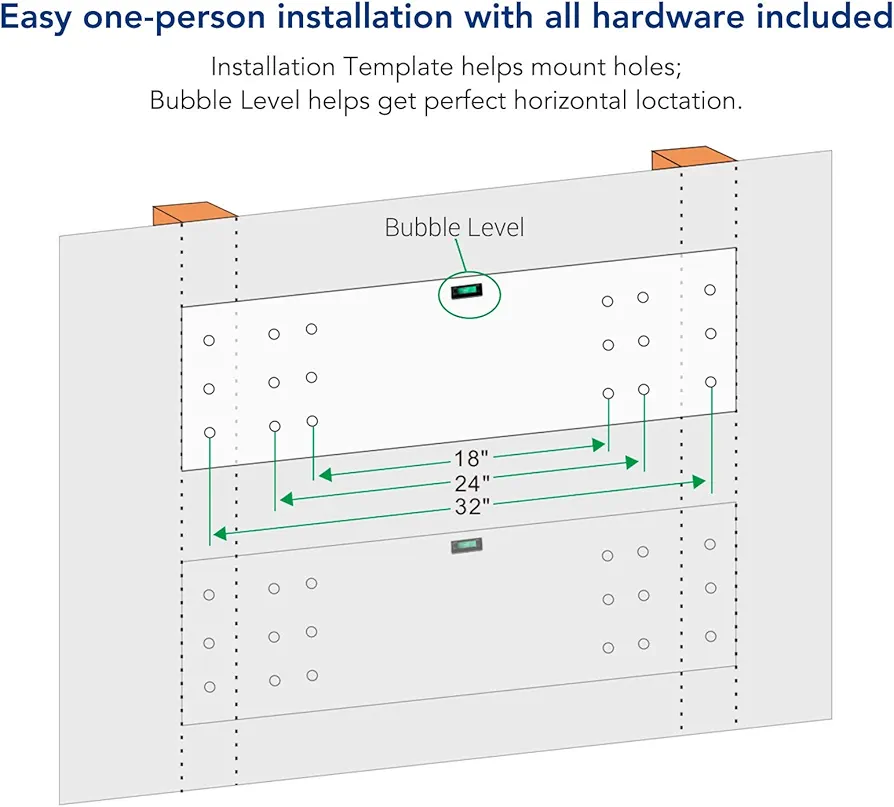 Easy one-person installation with all hardware included

Installation Template helps mount holes;
Bubble Level helps get perfect horizontal loctation.

Bubble Level

18"
24"
32"