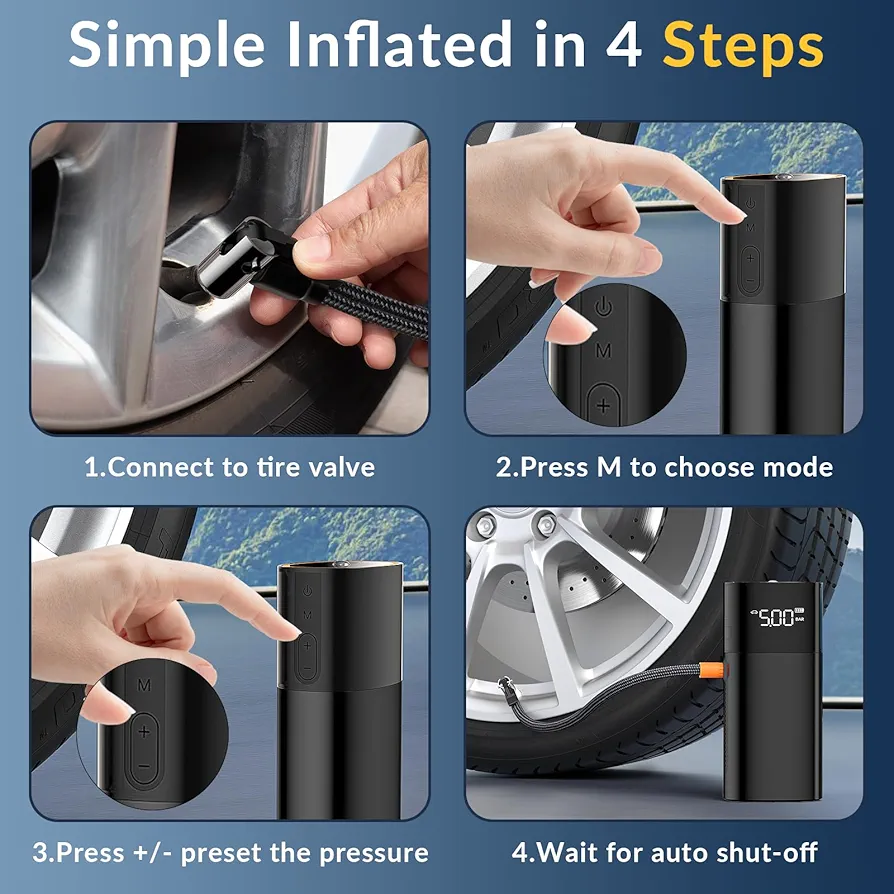 Simple Inflated in 4 Steps

M

+

1.Connect to tire valve

2.Press M to choose mode

M

+

−

5.00 BAR

3.Press +/- preset the pressure

4.Wait for auto shut-off