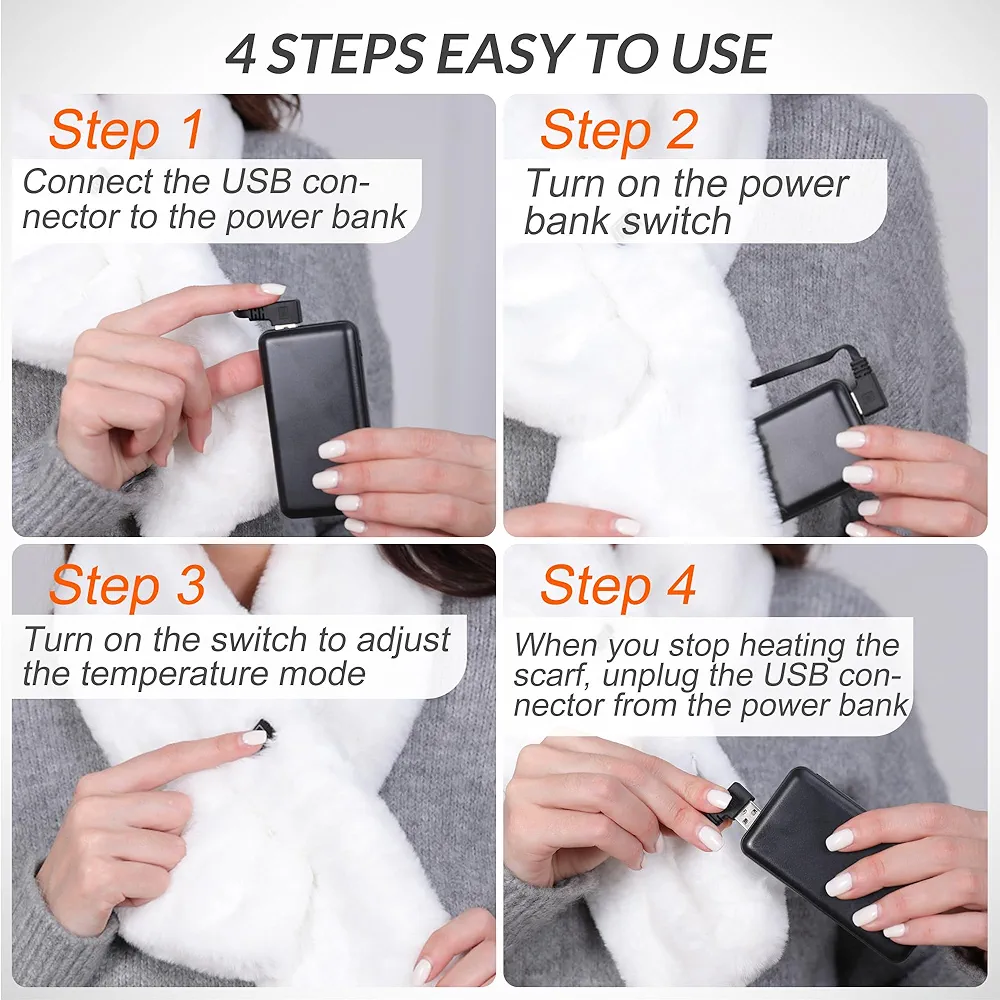 4 STEPS EASY TO USE

Step 1
Connect the USB connector to the power bank

Step 2
Turn on the power bank switch

Step 3
Turn on the switch to adjust the temperature mode

Step 4
When you stop heating the scarf, unplug the USB connector from the power bank