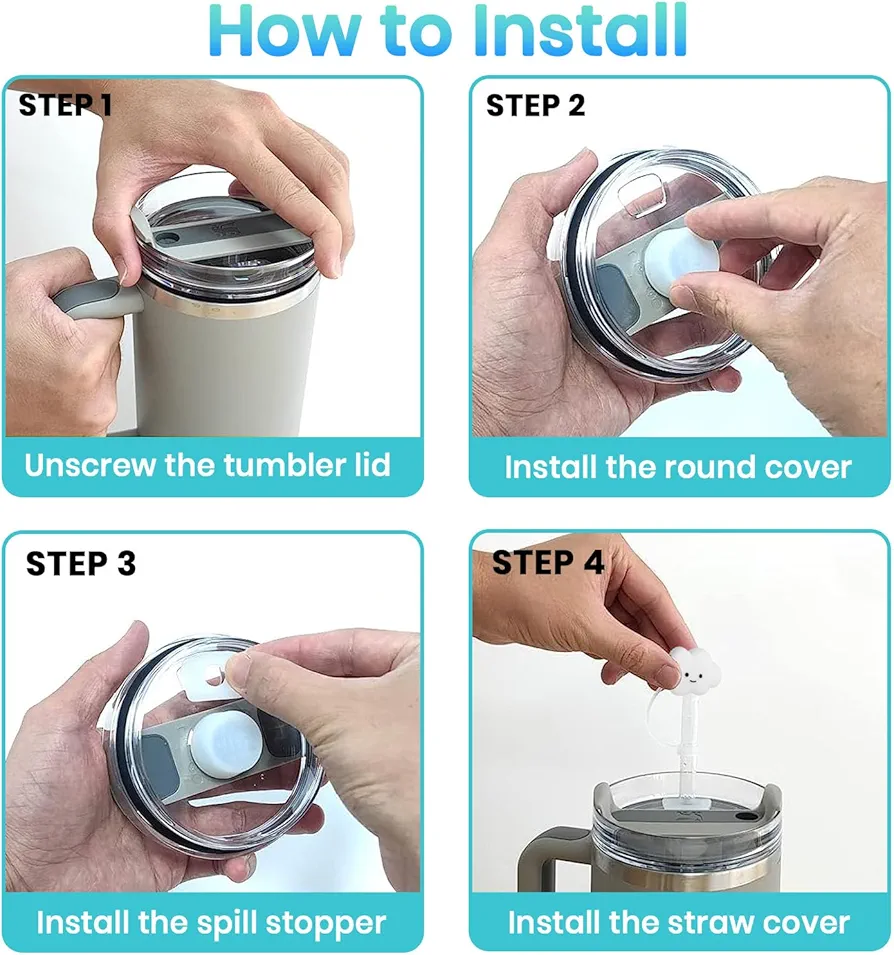 How to Install

STEP 1

Unscrew the tumbler lid

STEP 2

Install the round cover

STEP 3

Install the spill stopper

STEP 4

Install the straw cover