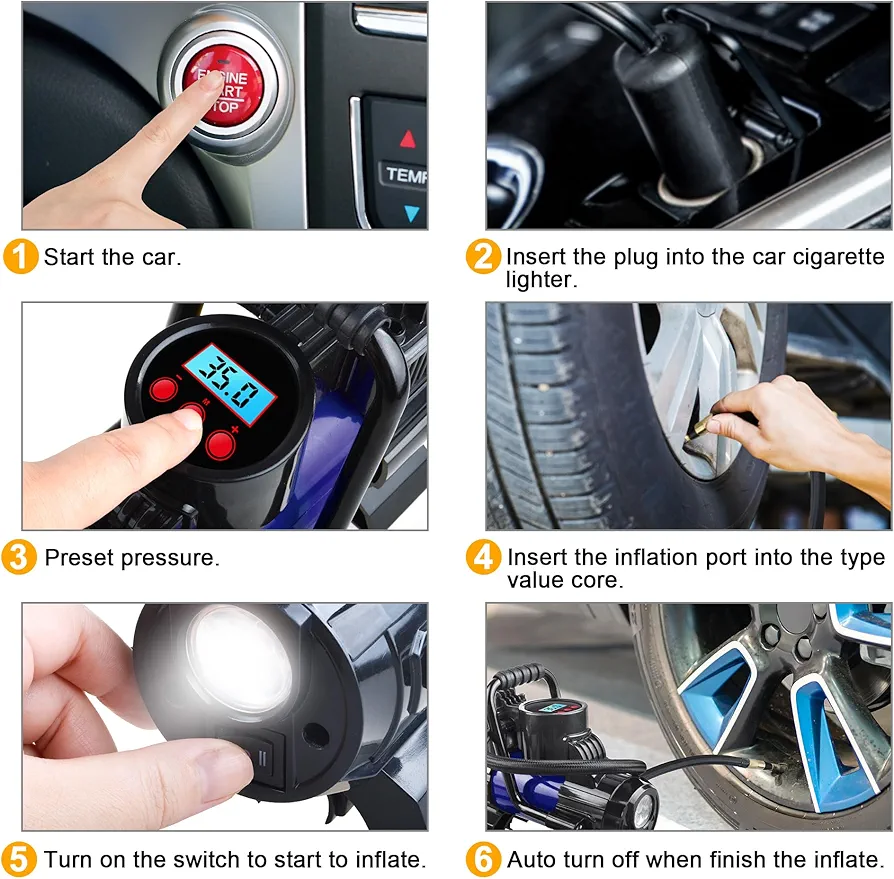 ENGINE START STOP

TEMP

1 Start the car.

2 Insert the plug into the car cigarette lighter.

35.0

3 Preset pressure.

4 Insert the inflation port into the type value core.

5 Turn on the switch to start to inflate.

6 Auto turn off when finish the inflate.