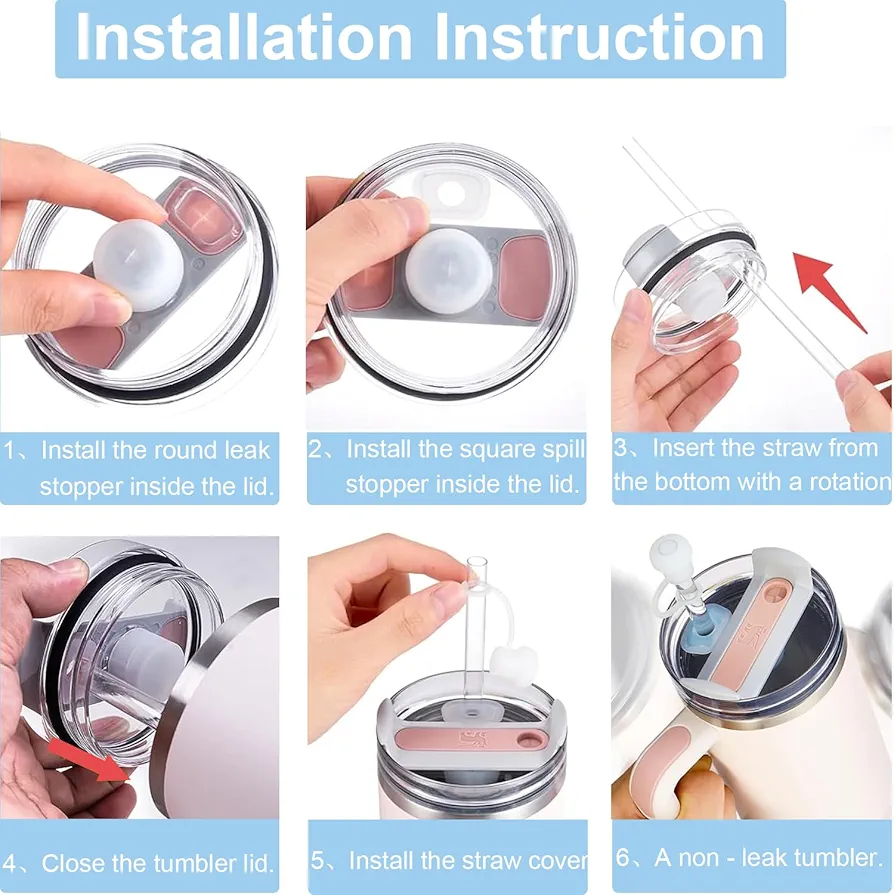 Installation Instruction

1、Install the round leak stopper inside the lid.

2、Install the square spill stopper inside the lid.

3、Insert the straw from the bottom with a rotation

4、Close the tumbler lid.

5、Install the straw cover

6、A non - leak tumbler.