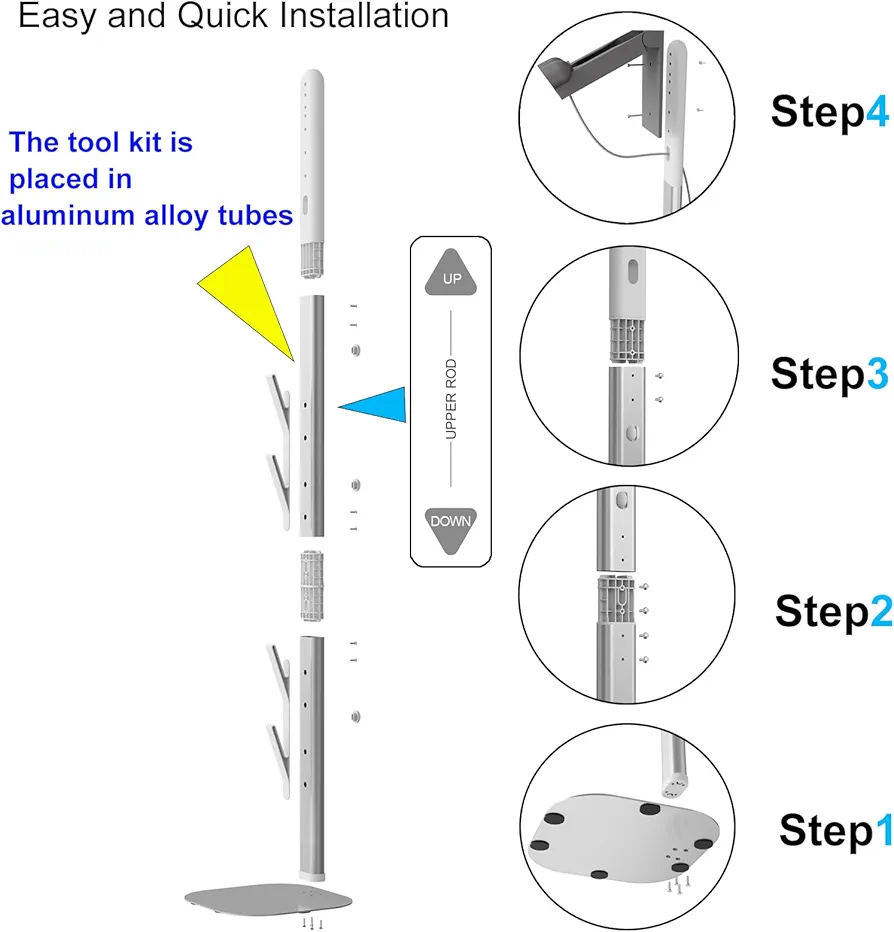 Easy and Quick Installation

The tool kit is placed in aluminum alloy tubes

UP

UPPER ROD

DOWN

Step4

Step3

Step2

Step1