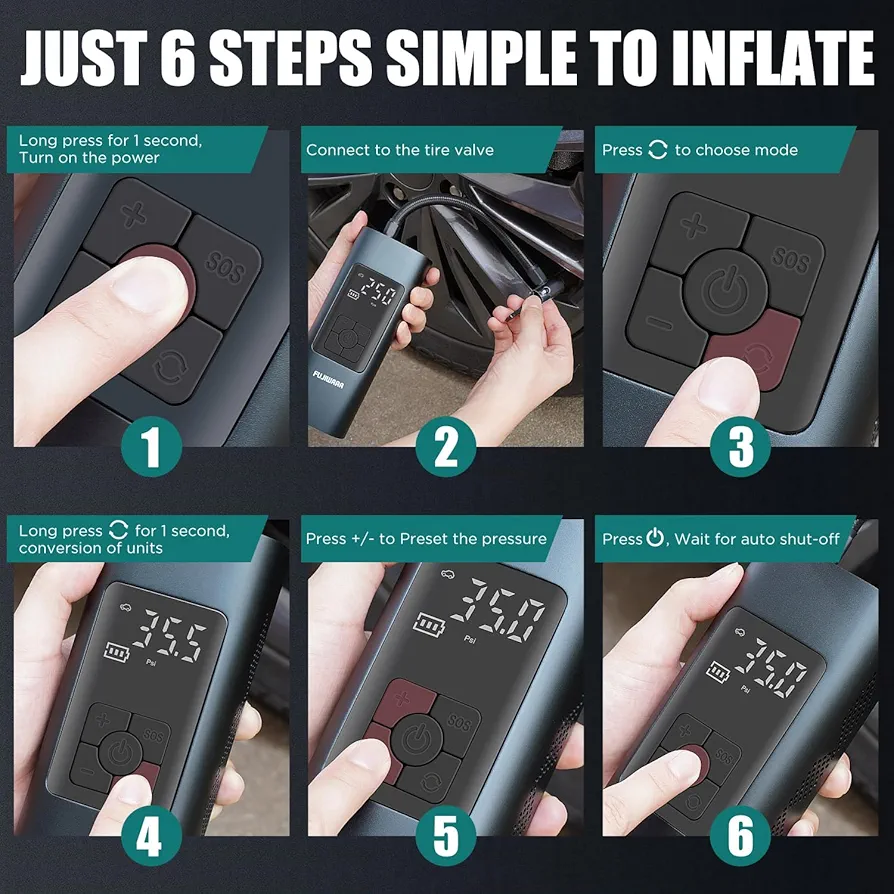 JUST 6 STEPS SIMPLE TO INFLATE

Long press for 1 second, Turn on the power

+
SOS

1

Connect to the tire valve

25.0

FUJIWARA

2

Press to choose mode

+
SOS
−

3

Long press for 1 second, conversion of units

35.5
Psi
+
SOS
−

4

Press +/- to Preset the pressure

35.0
Psi
+
SOS

5

Press , Wait for auto shut-off

35.0
Psi
SOS

6