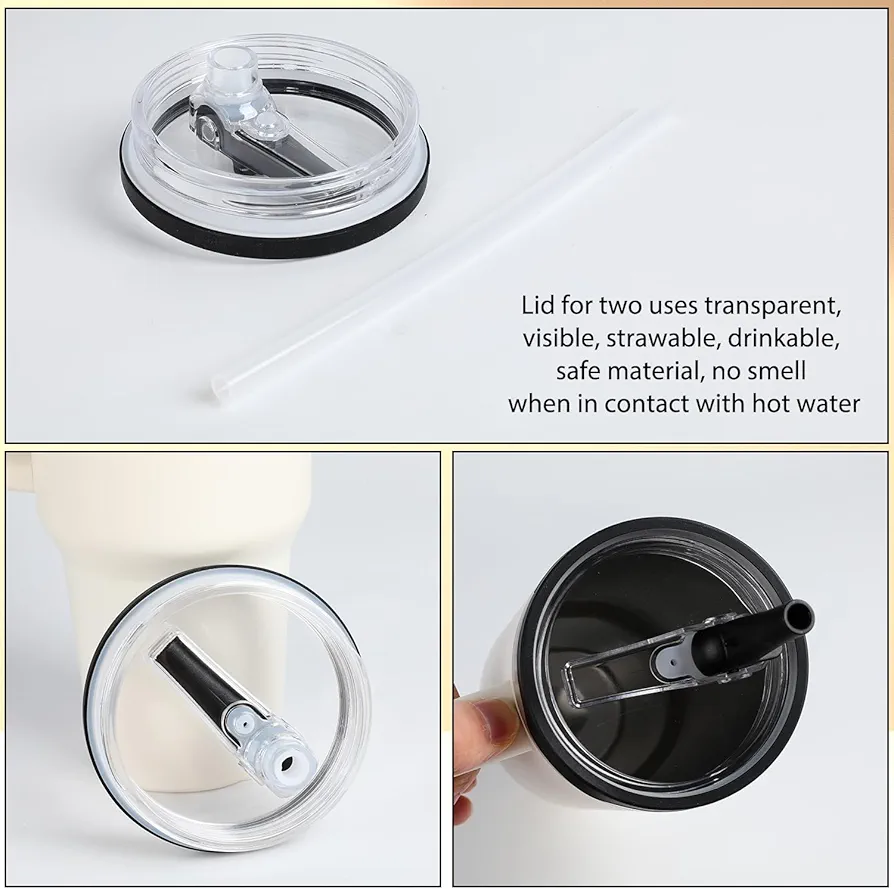 Lid for two uses transparent, visible, strawable, drinkable, safe material, no smell when in contact with hot water