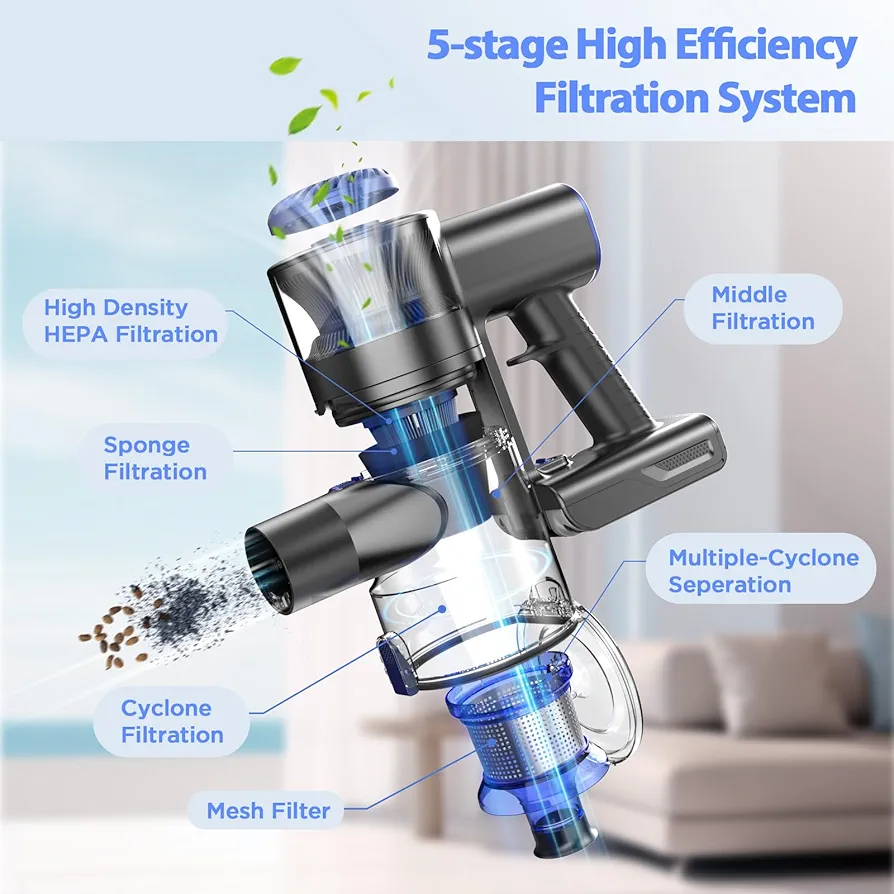 5-stage High Efficiency Filtration System

High Density HEPA Filtration

Middle Filtration

Sponge Filtration

Multiple-Cyclone Seperation

Cyclone Filtration

Mesh Filter