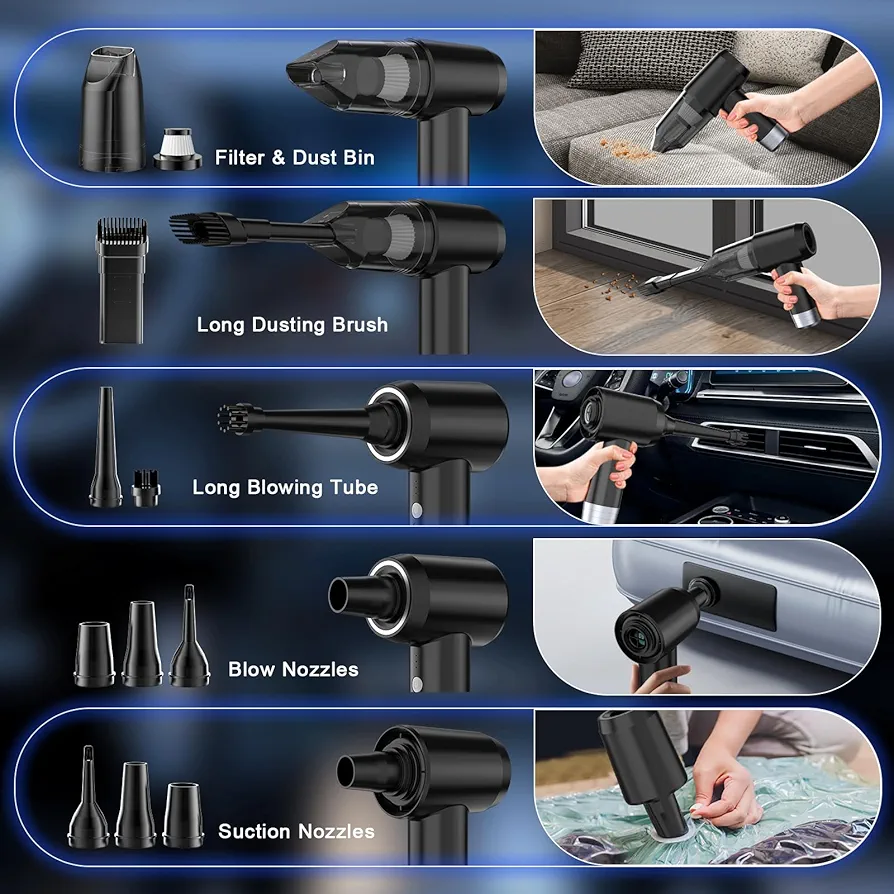 Filter & Dust Bin

Long Dusting Brush

Long Blowing Tube

Blow Nozzles

Suction Nozzles