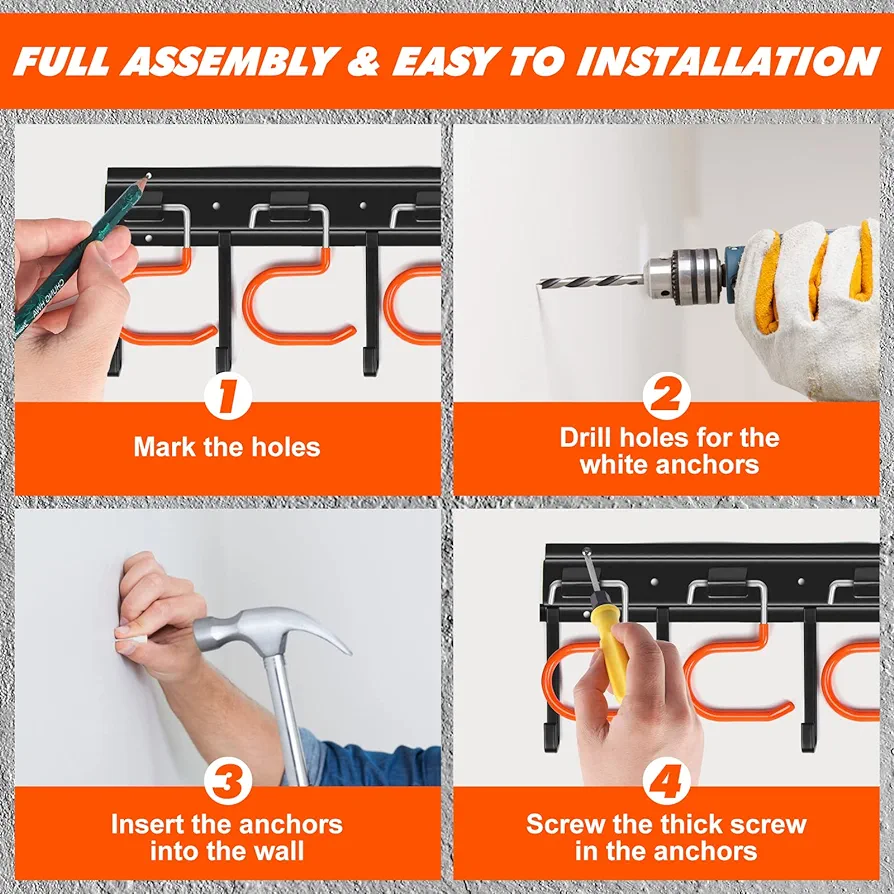 FULL ASSEMBLY & EASY TO INSTALLATION

1
Mark the holes

2
Drill holes for the white anchors

3
Insert the anchors into the wall

4
Screw the thick screw in the anchors