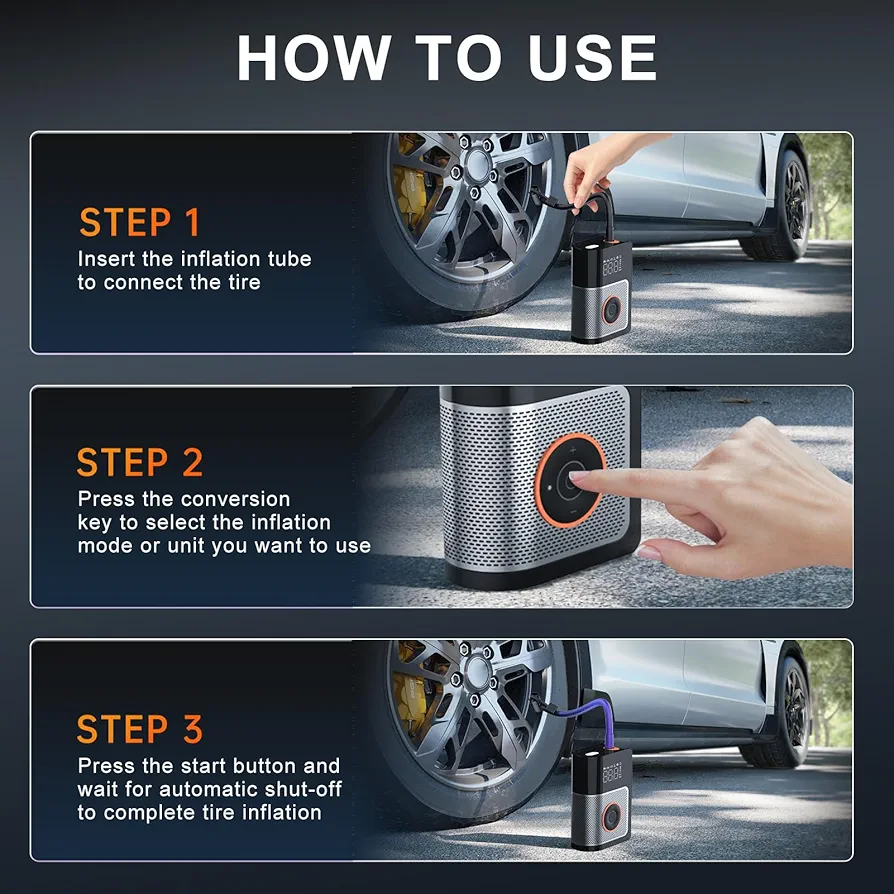 HOW TO USE

STEP 1
Insert the inflation tube to connect the tire

STEP 2
Press the conversion key to select the inflation mode or unit you want to use

STEP 3
Press the start button and wait for automatic shut-off to complete tire inflation