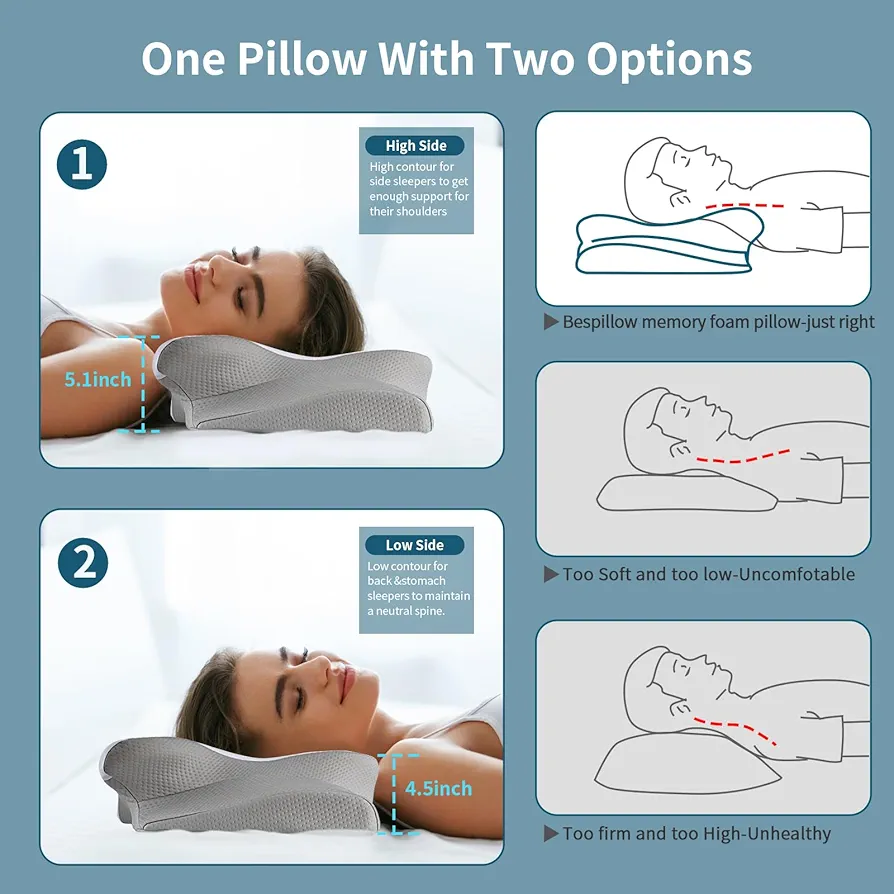 One Pillow With Two Options

1

High Side

High contour for side sleepers to get enough support for their shoulders

5.1inch

2

Low Side

Low contour for back &stomach sleepers to maintain a neutral spine.

4.5inch

▶ Bespillow memory foam pillow-just right

▶ Too Soft and too low-Uncomfotable

▶ Too firm and too High-Unhealthy