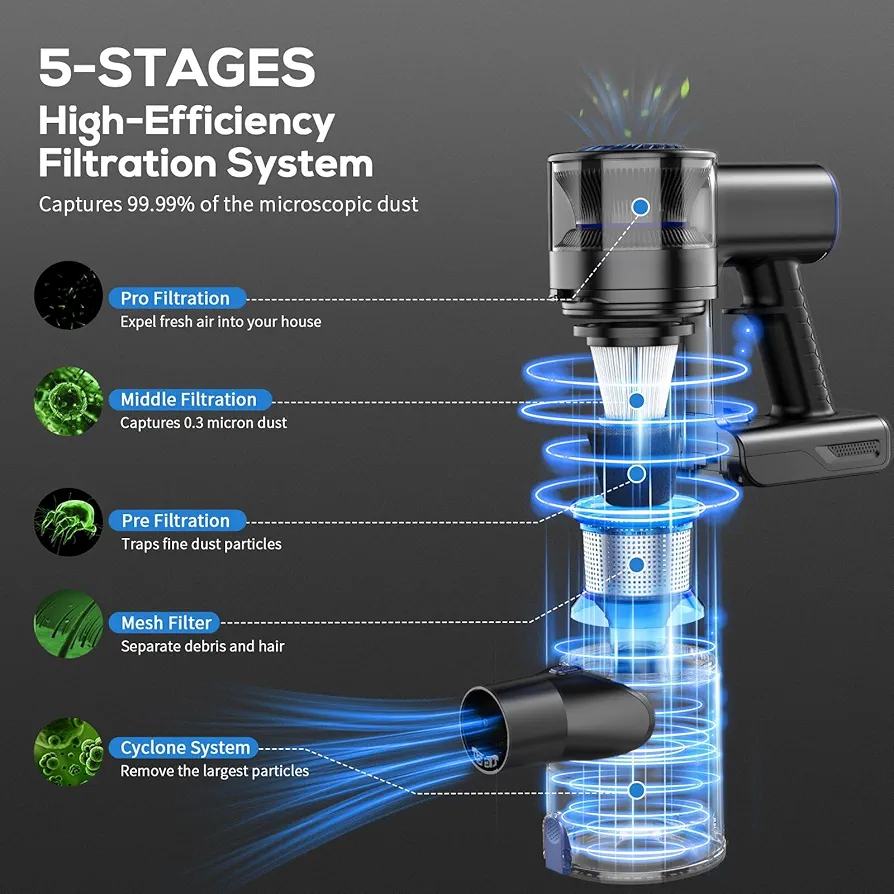 5-STAGES
High-Efficiency Filtration System
Captures 99.99% of the microscopic dust

Pro Filtration
Expel fresh air into your house

Middle Filtration
Captures 0.3 micron dust

Pre Filtration
Traps fine dust particles

Mesh Filter
Separate debris and hair

Cyclone System
Remove the largest particles