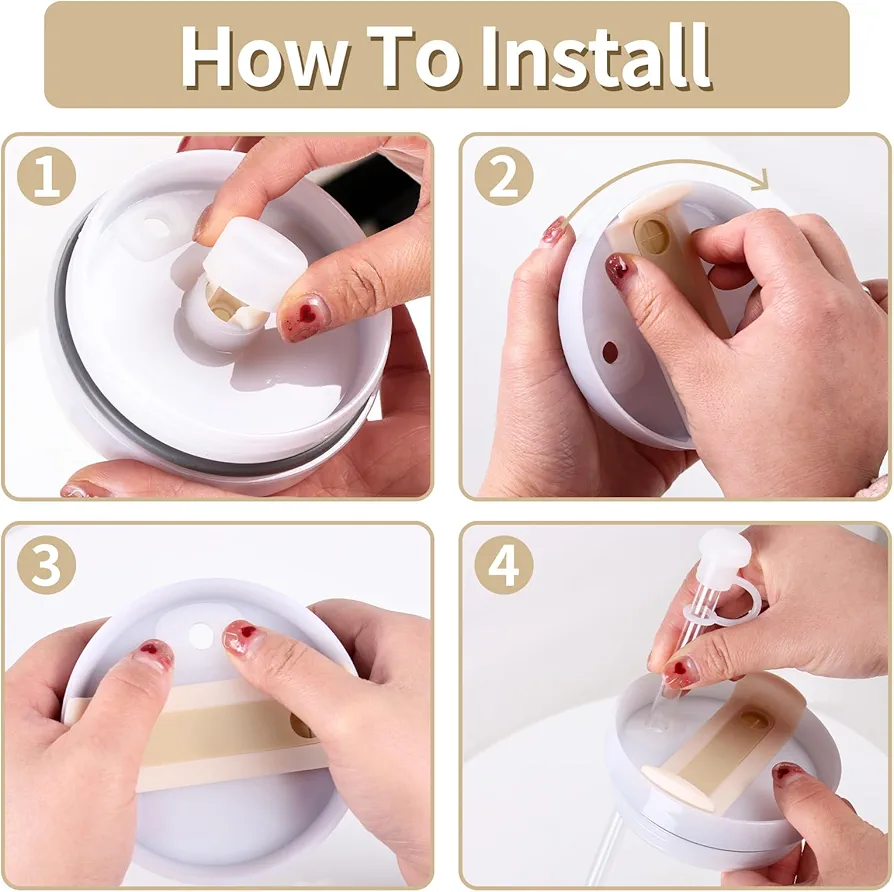 How To Install

1

2

3

4