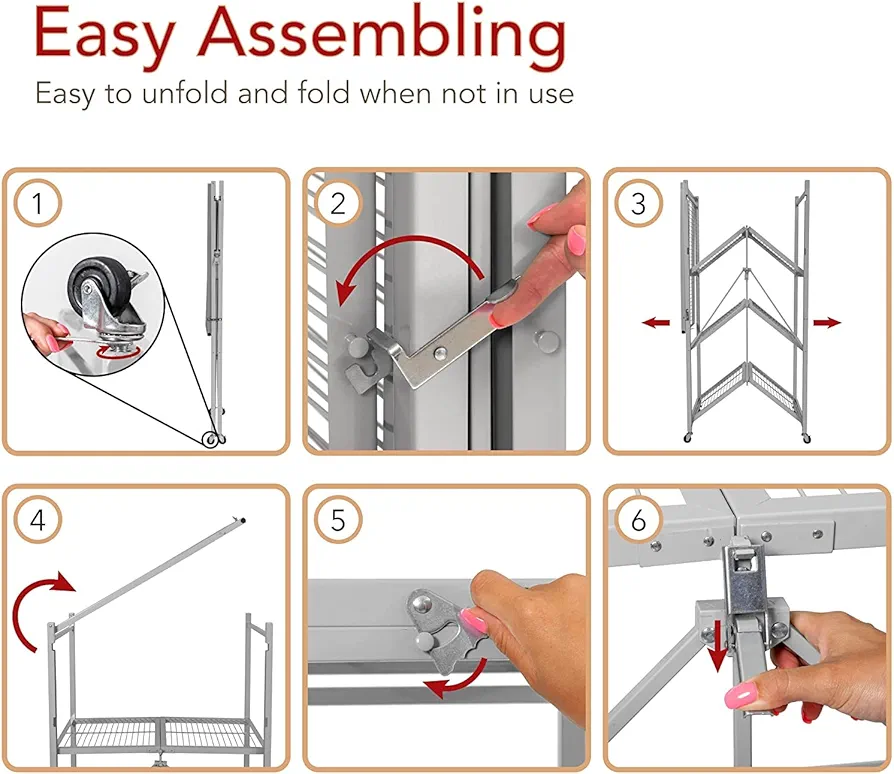 Easy Assembling
Easy to unfold and fold when not in use

1

2

3

4

5

6