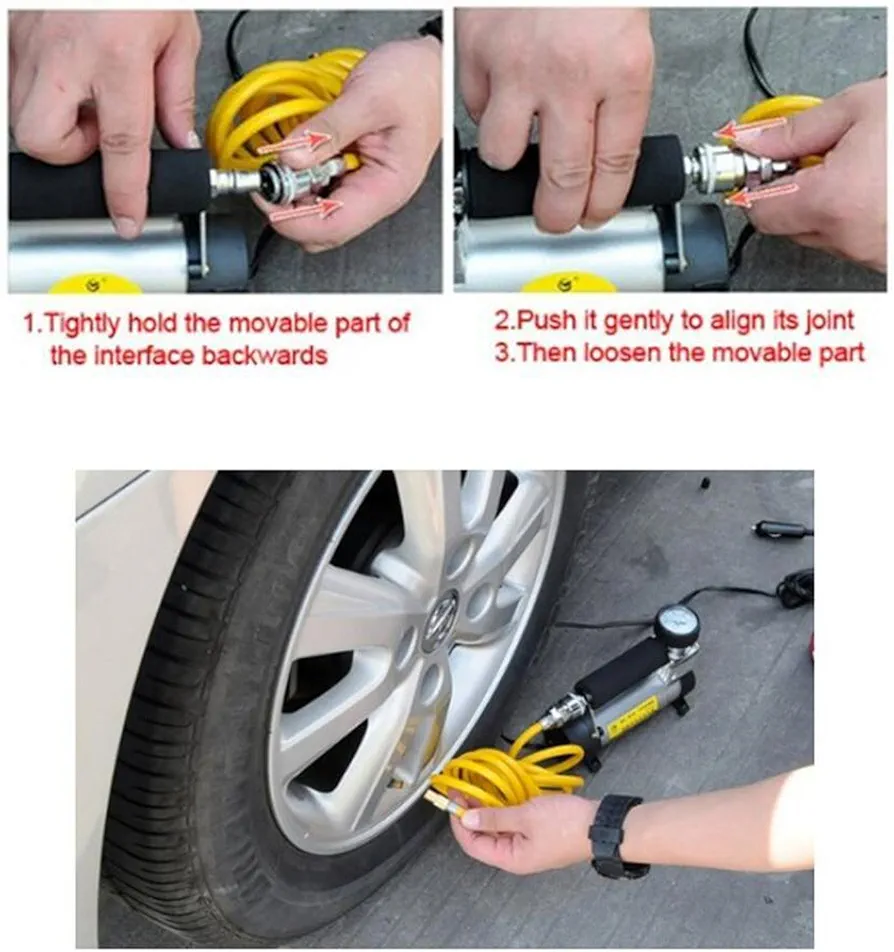 1.Tightly hold the movable part of the interface backwards

2.Push it gently to align its joint
3.Then loosen the movable part