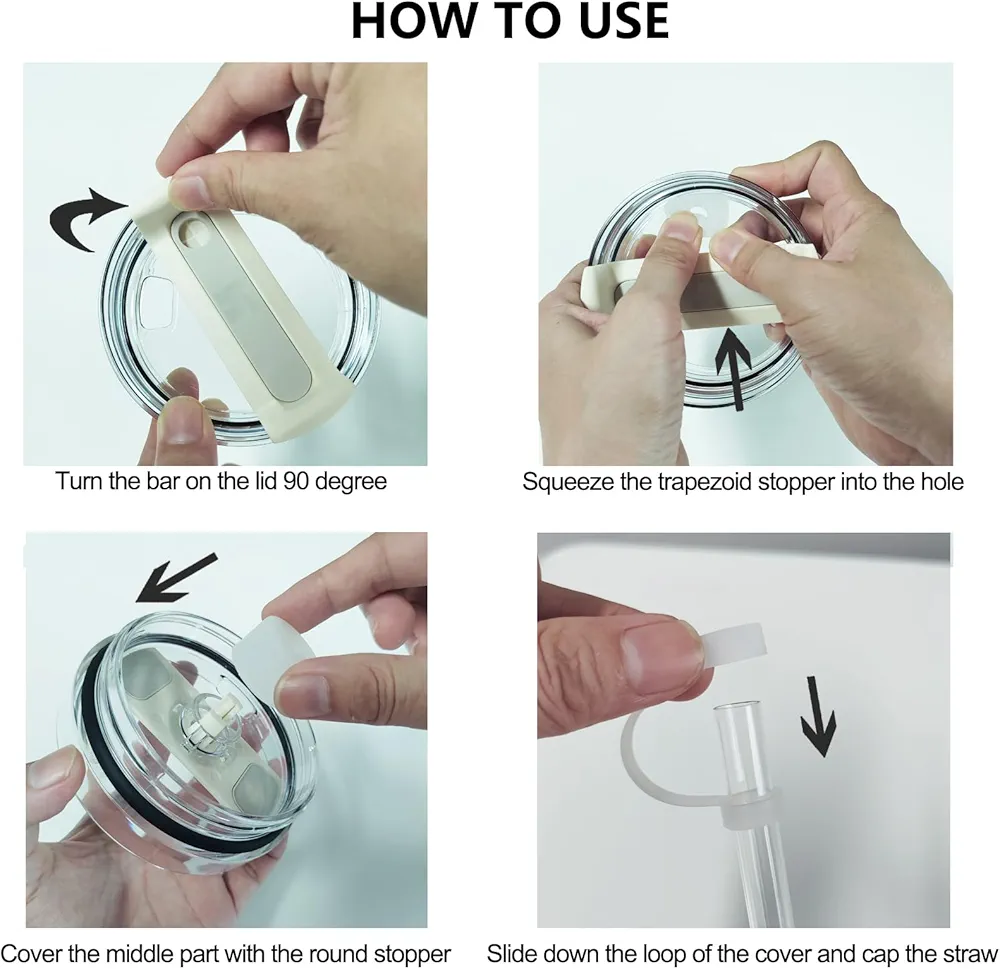 HOW TO USE

Turn the bar on the lid 90 degree

Squeeze the trapezoid stopper into the hole

Cover the middle part with the round stopper

Slide down the loop of the cover and cap the straw