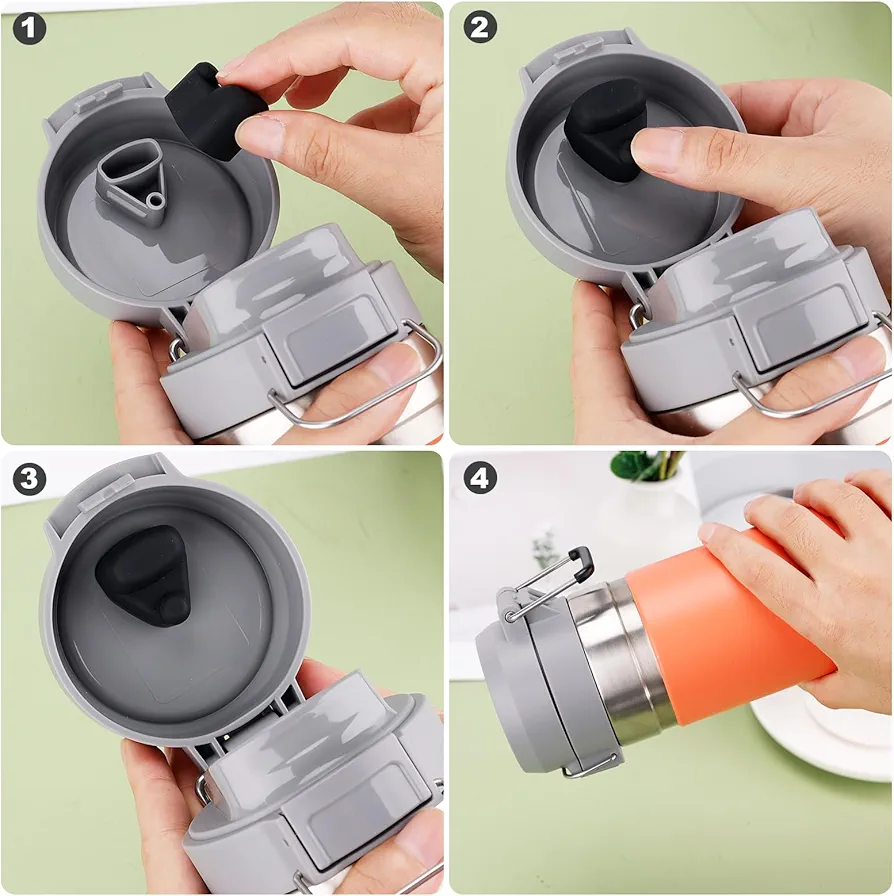 1

2

3

4