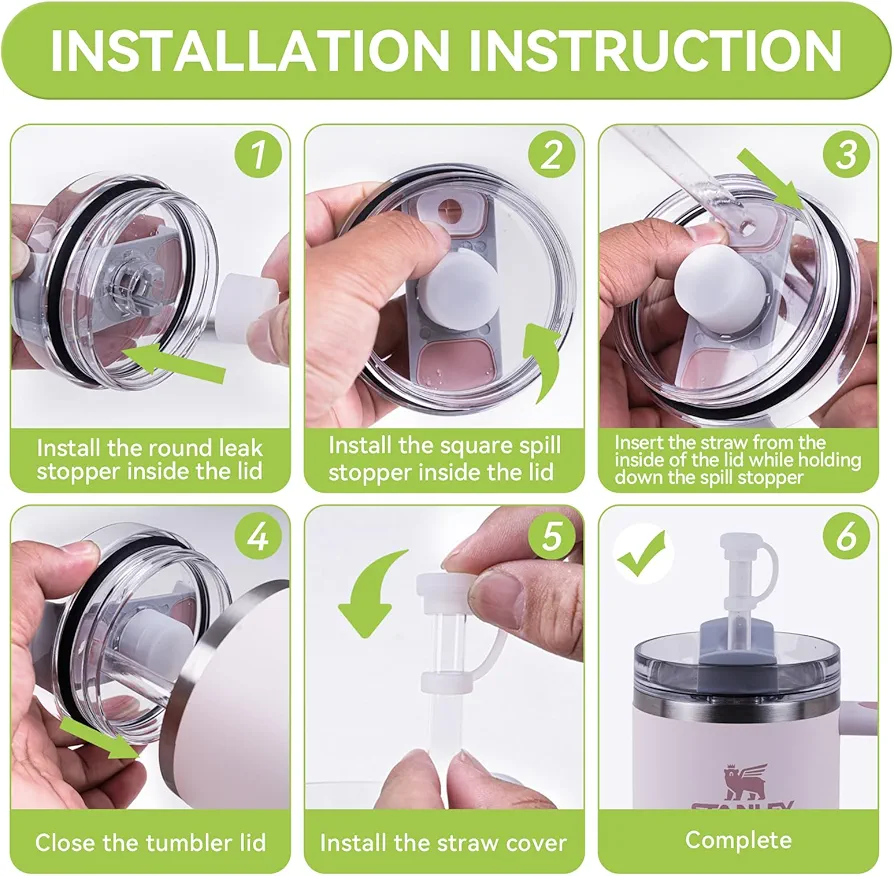 INSTALLATION INSTRUCTION

1
Install the round leak stopper inside the lid

2
Install the square spill stopper inside the lid

3
Insert the straw from the inside of the lid while holding down the spill stopper

4
Close the tumbler lid

5
Install the straw cover

6
STANLEY
Complete