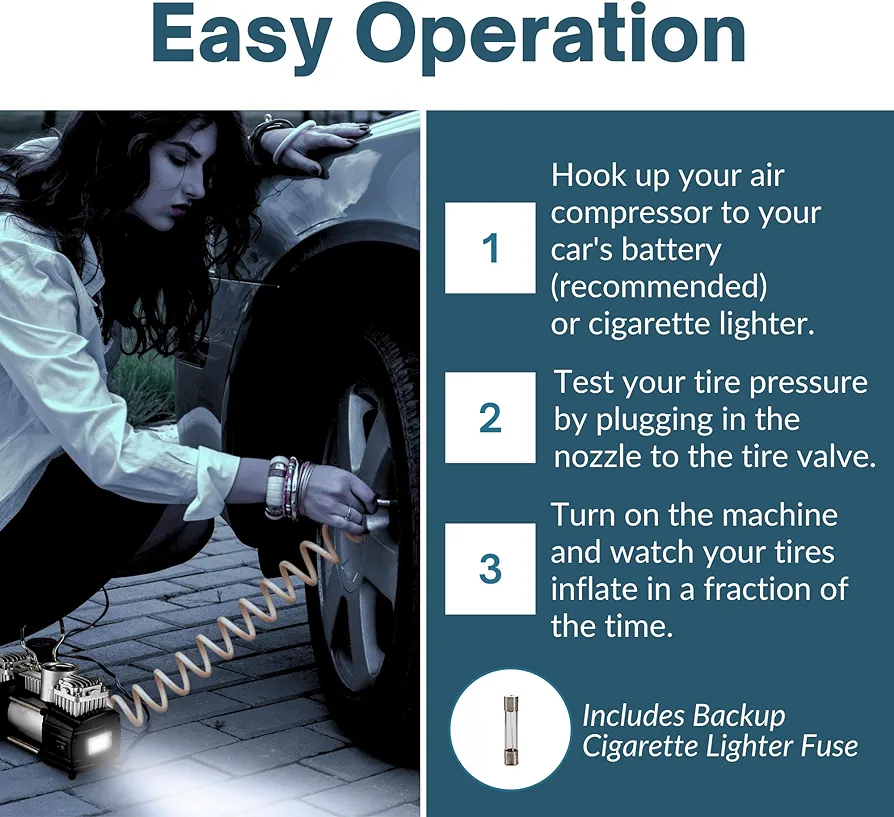 Easy Operation

1
Hook up your air compressor to your car's battery (recommended) or cigarette lighter.

2
Test your tire pressure by plugging in the nozzle to the tire valve.

3
Turn on the machine and watch your tires inflate in a fraction of the time.

Includes Backup Cigarette Lighter Fuse