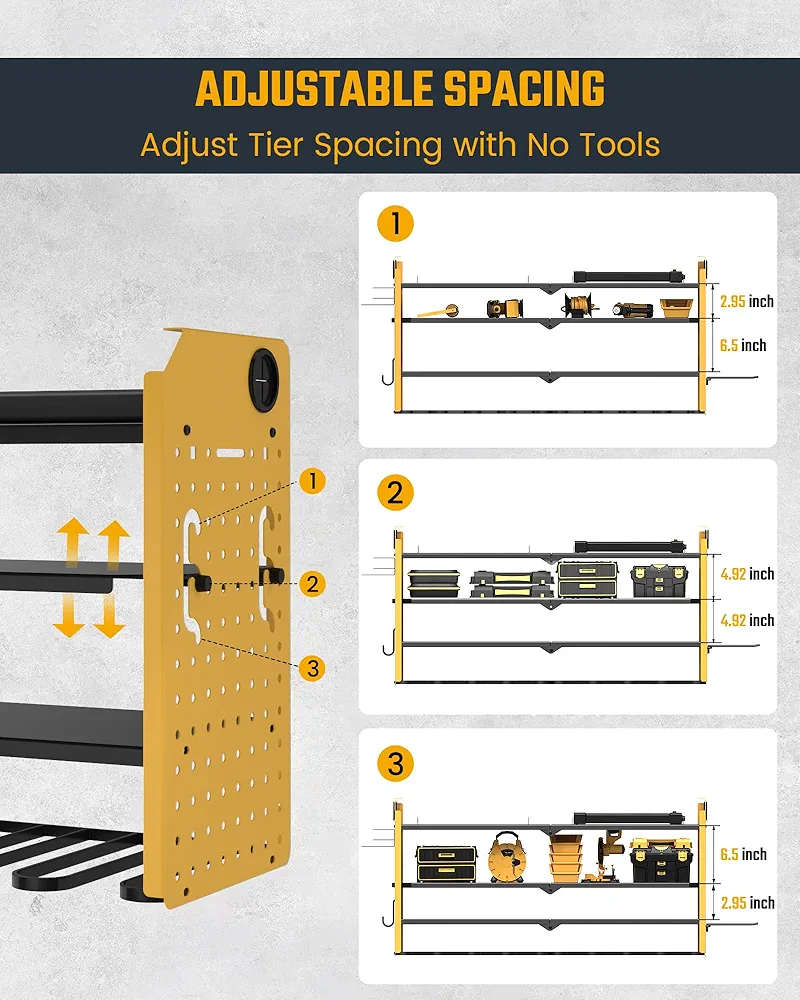 ADJUSTABLE SPACING

Adjust Tier Spacing with No Tools

1

2

3

1

2.95 inch

6.5 inch

2

4.92 inch

4.92 inch

3

6.5 inch

2.95 inch