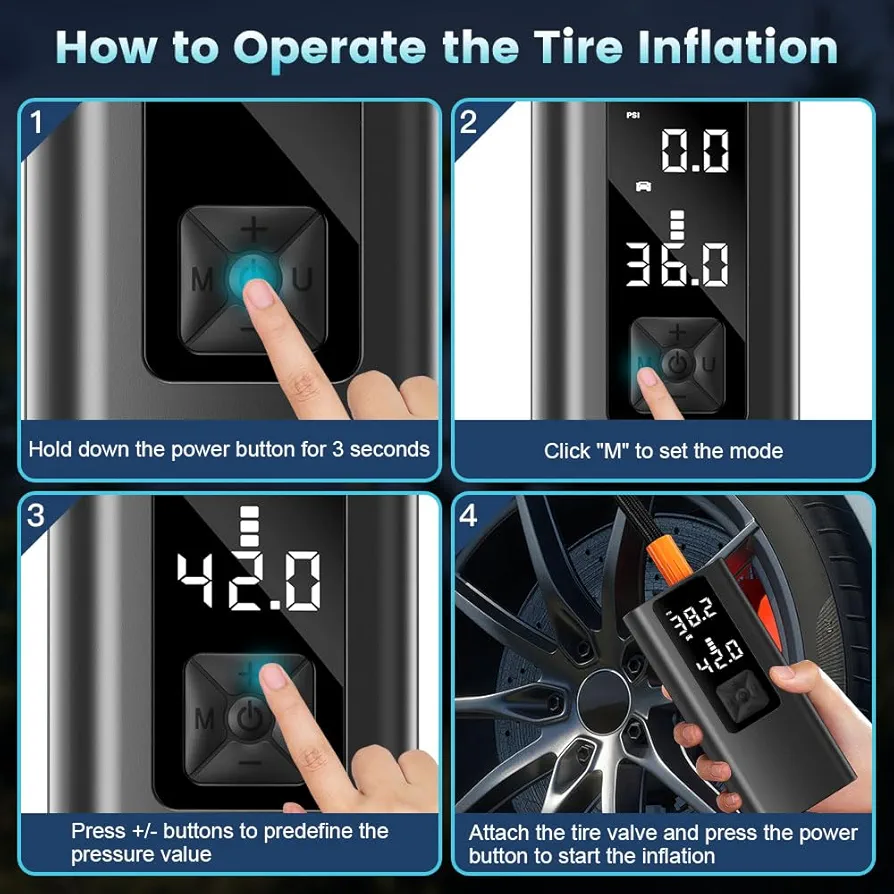 How to Operate the Tire Inflation

1

+

M

U

−

Hold down the power button for 3 seconds

2

PSI

0.0

36.0

+

M

U

−

Click "M" to set the mode

3

42.0

+

M

−

Press +/- buttons to predefine the pressure value

4

38.2

42.0

Attach the tire valve and press the power button to start the inflation