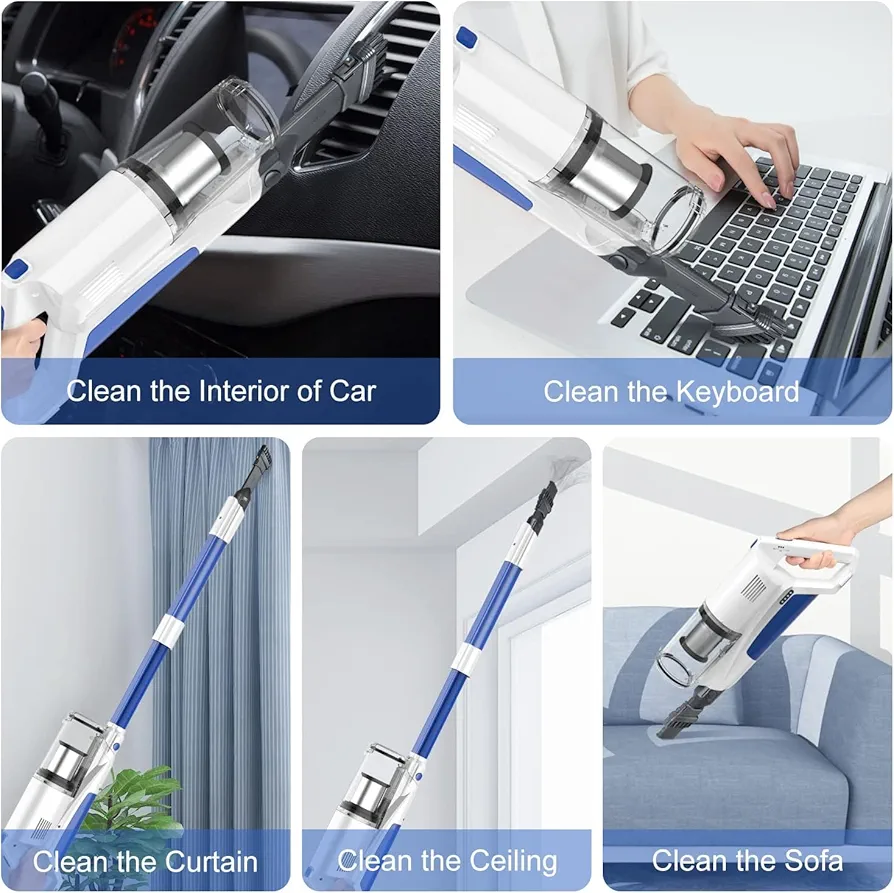 Clean the Interior of Car

Clean the Keyboard

Clean the Curtain

Clean the Ceiling

Clean the Sofa