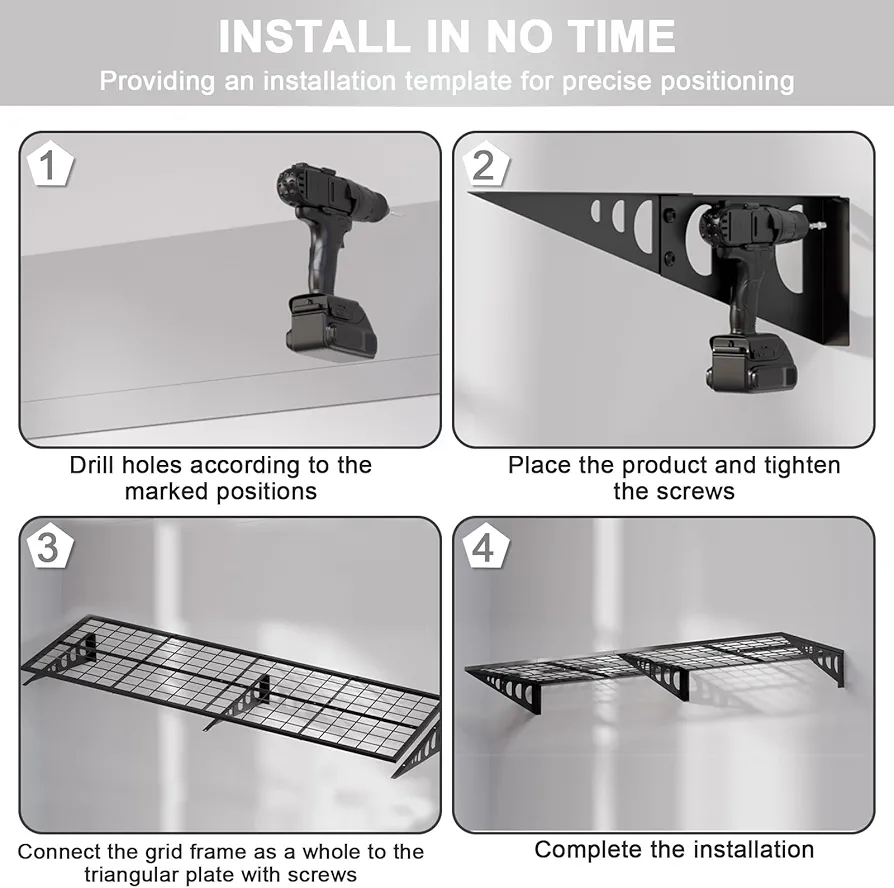 INSTALL IN NO TIME

Providing an installation template for precise positioning

1

Drill holes according to the marked positions

2

Place the product and tighten the screws

3

Connect the grid frame as a whole to the triangular plate with screws

4

Complete the installation