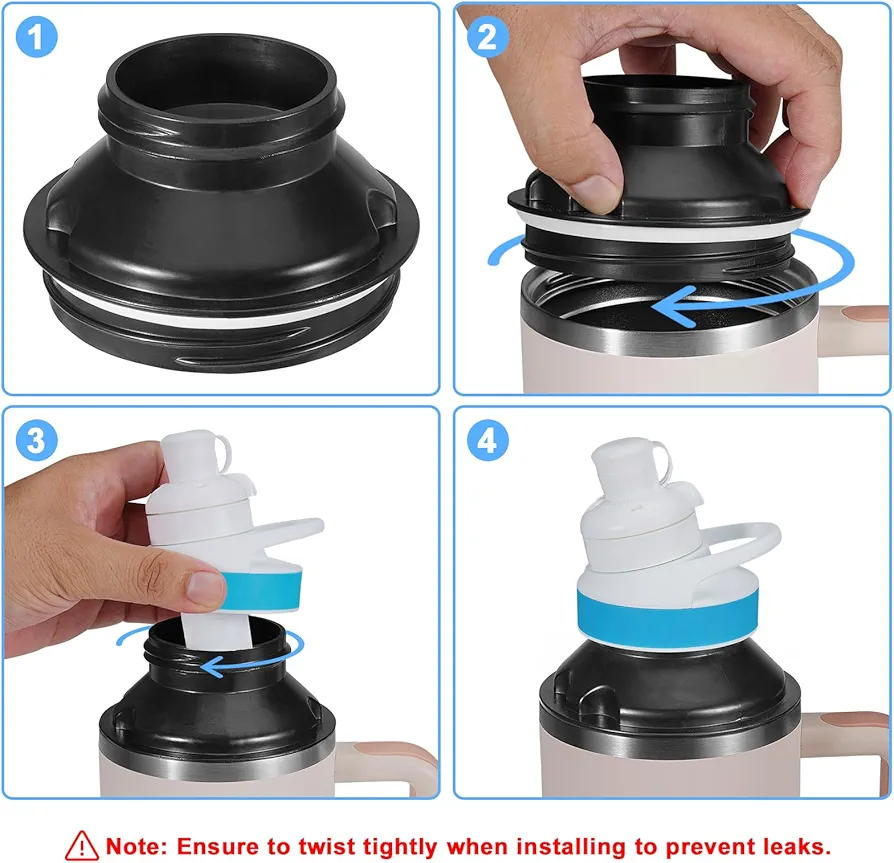 1

2

3

4

Note: Ensure to twist tightly when installing to prevent leaks.