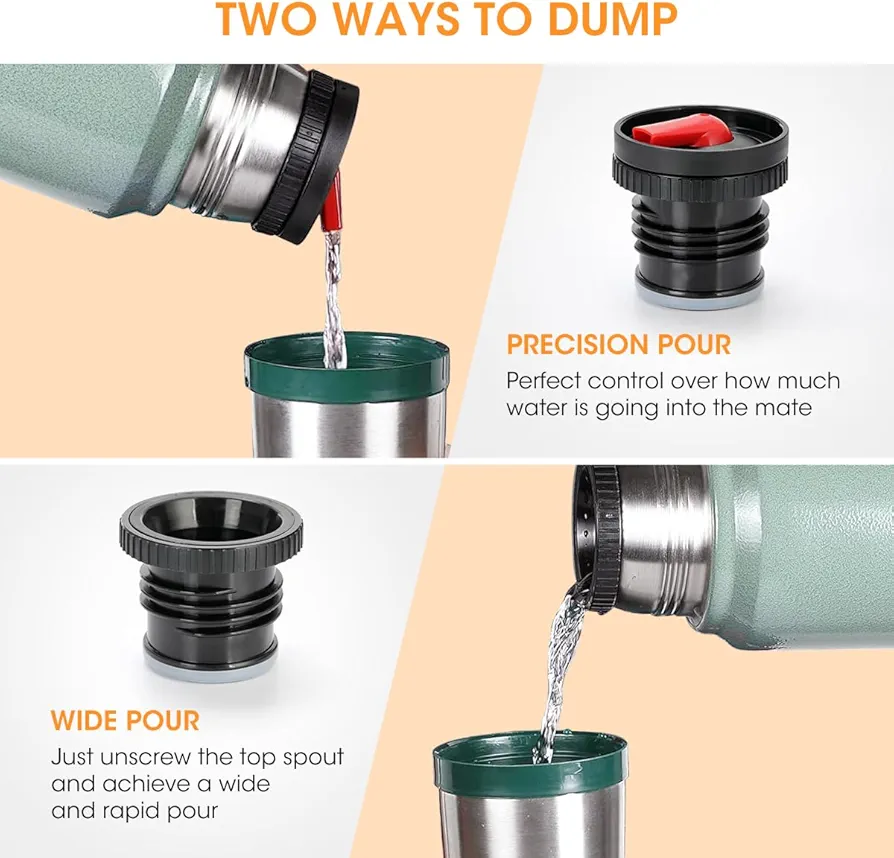 TWO WAYS TO DUMP

PRECISION POUR

Perfect control over how much water is going into the mate

WIDE POUR

Just unscrew the top spout and achieve a wide and rapid pour