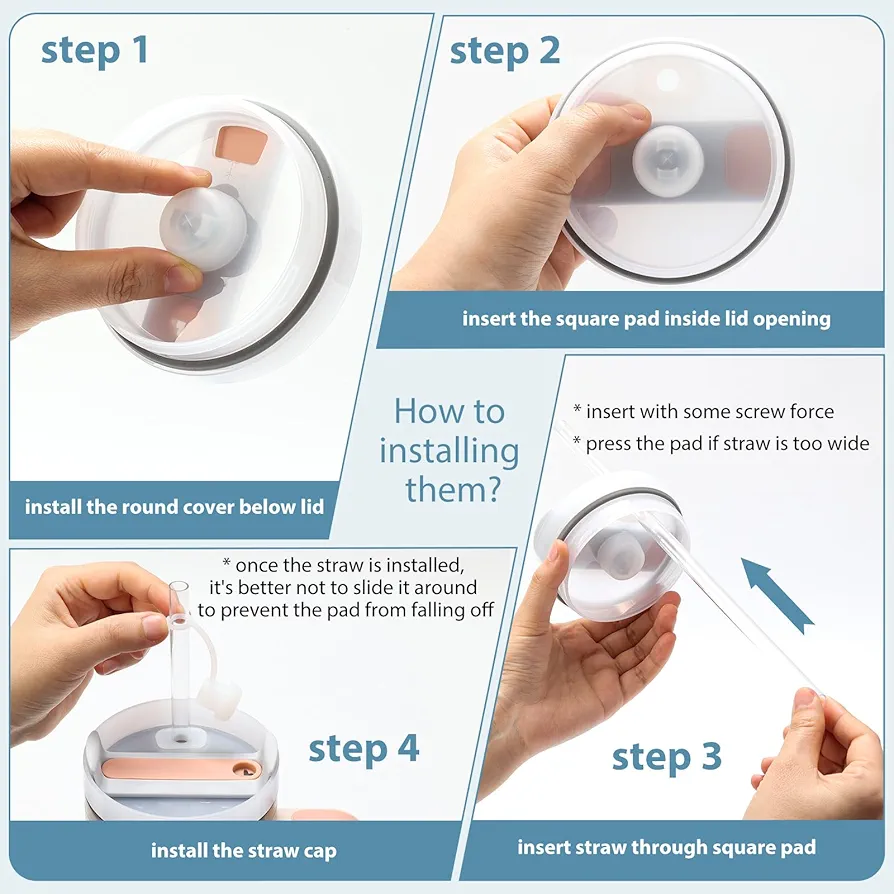 step 1

install the round cover below lid

step 2

insert the square pad inside lid opening

How to installing them?

* insert with some screw force
* press the pad if straw is too wide

step 3

insert straw through square pad

* once the straw is installed, it's better not to slide it around to prevent the pad from falling off

step 4

install the straw cap