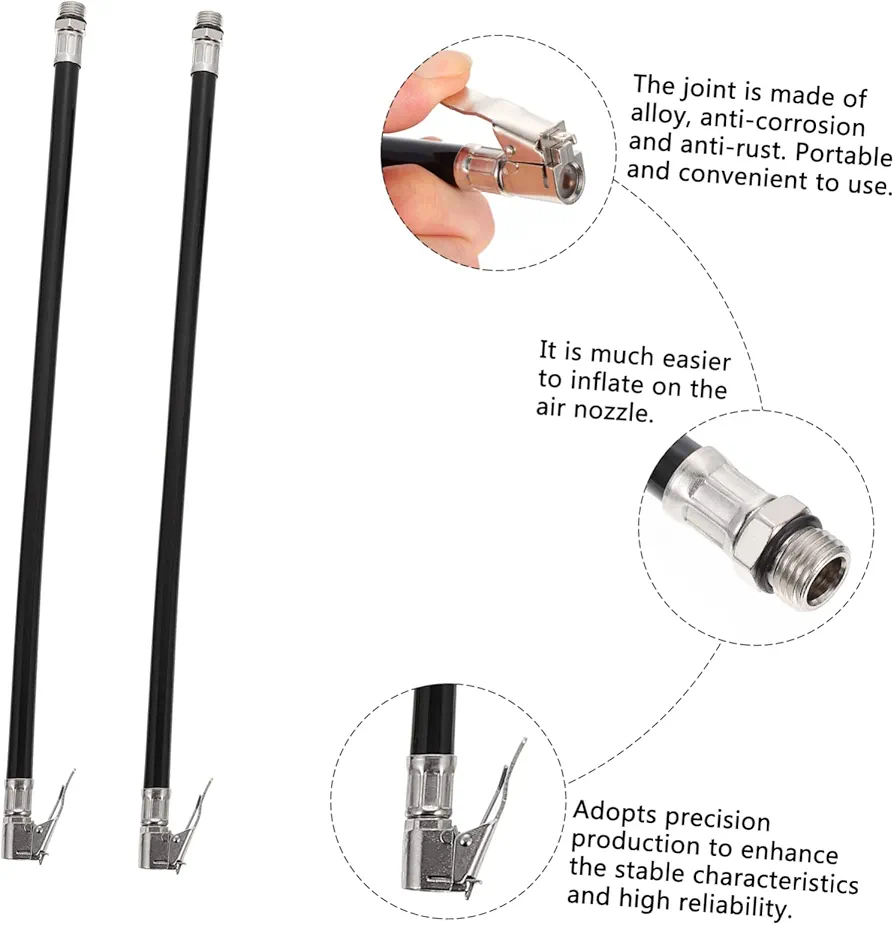 The joint is made of alloy, anti-corrosion and anti-rust. Portable and convenient to use.

It is much easier to inflate on the air nozzle.

Adopts precision production to enhance the stable characteristics and high reliability.