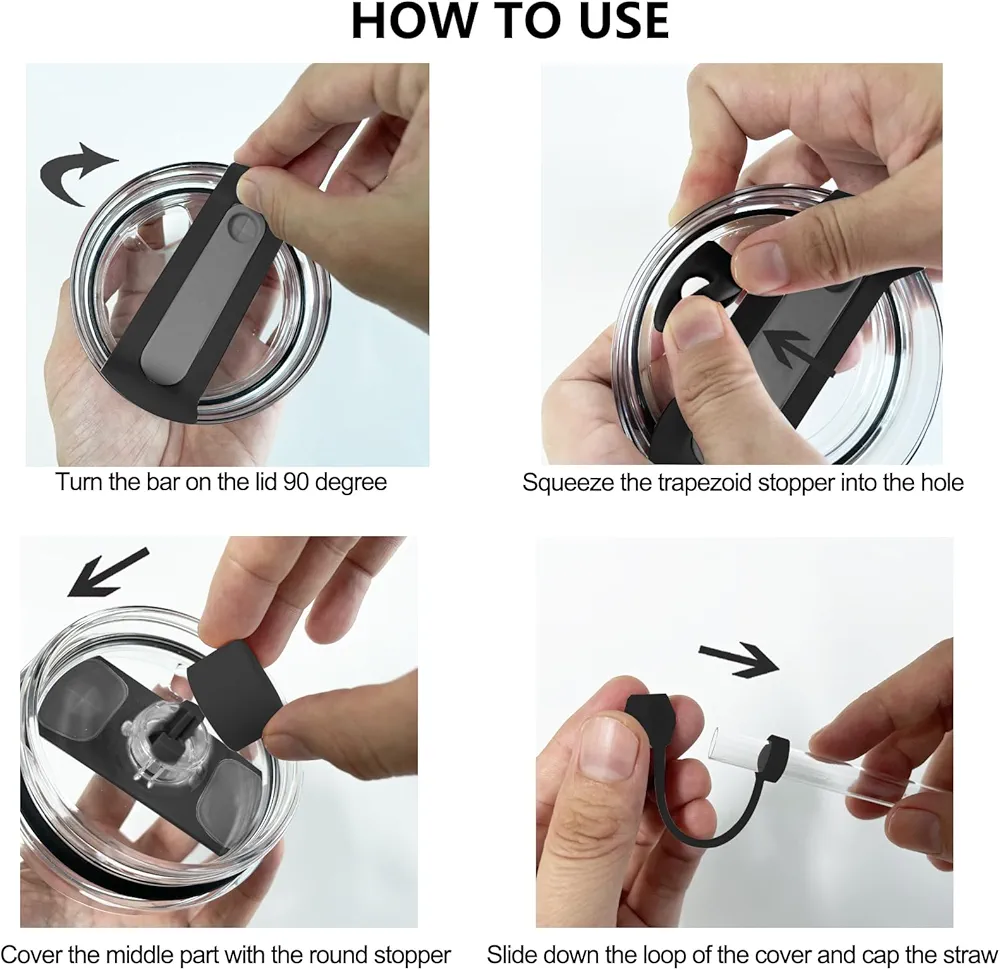 HOW TO USE

Turn the bar on the lid 90 degree

Squeeze the trapezoid stopper into the hole

Cover the middle part with the round stopper

Slide down the loop of the cover and cap the straw