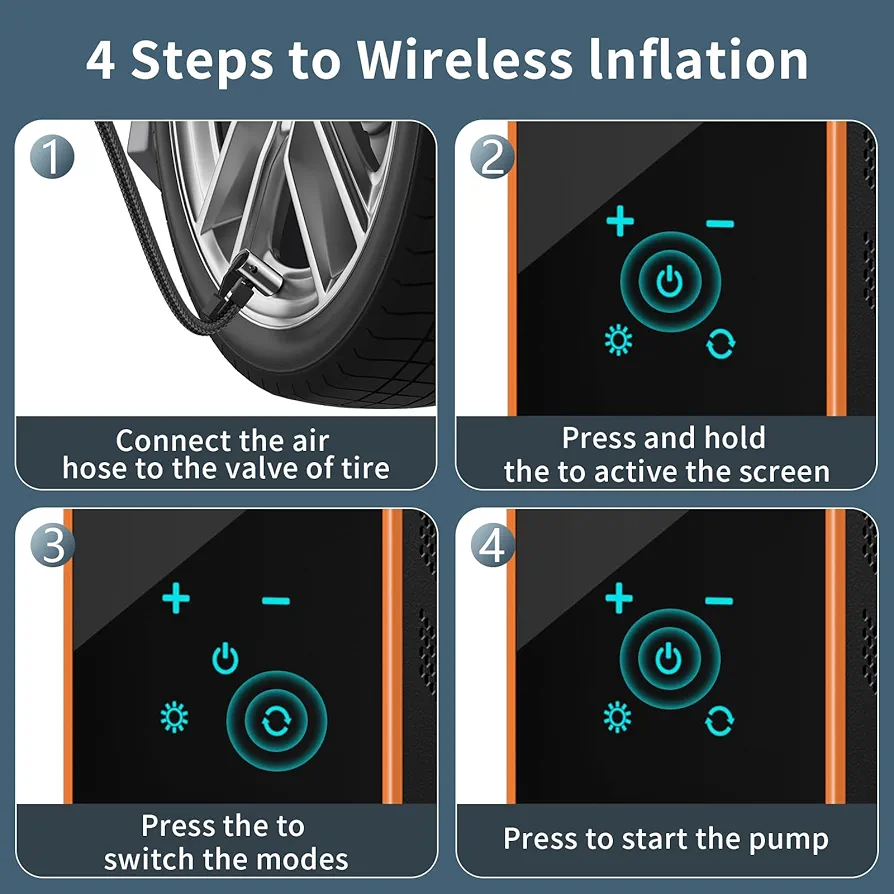 4 Steps to Wireless Inflation

1

Connect the air hose to the valve of tire

2

+ −

Press and hold the to active the screen

3

+ −

Press the to switch the modes

4

+ −

Press to start the pump