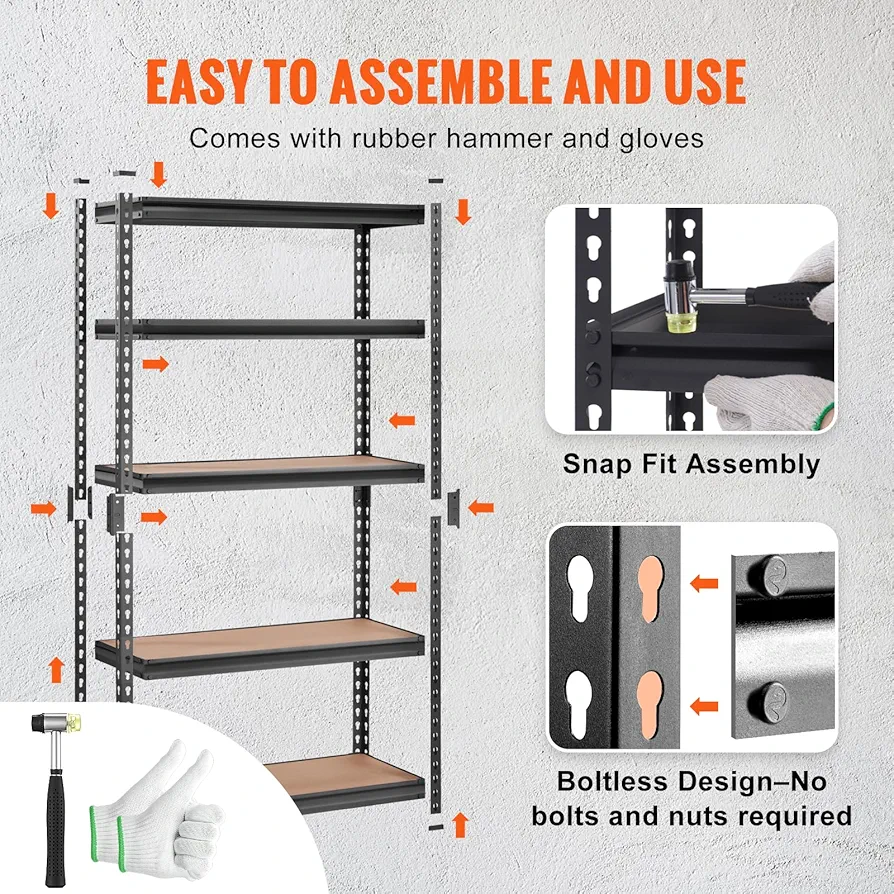 EASY TO ASSEMBLE AND USE

Comes with rubber hammer and gloves

Snap Fit Assembly

Boltless Design–No bolts and nuts required