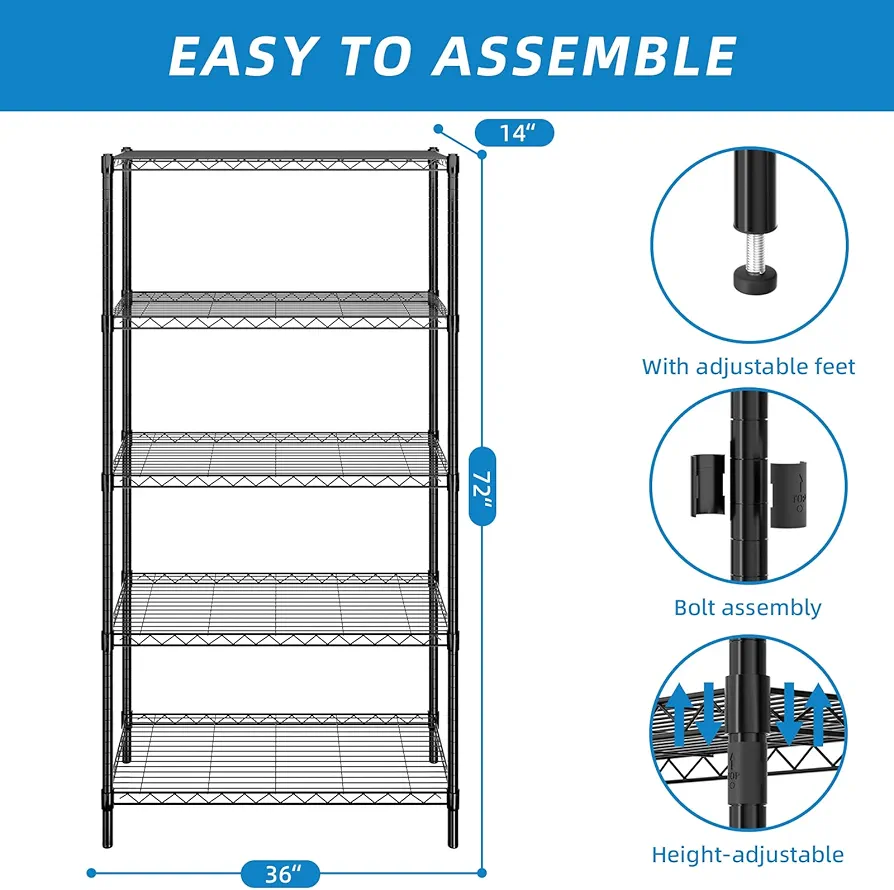 EASY TO ASSEMBLE

14"

72"

36"

With adjustable feet

Bolt assembly

Height-adjustable